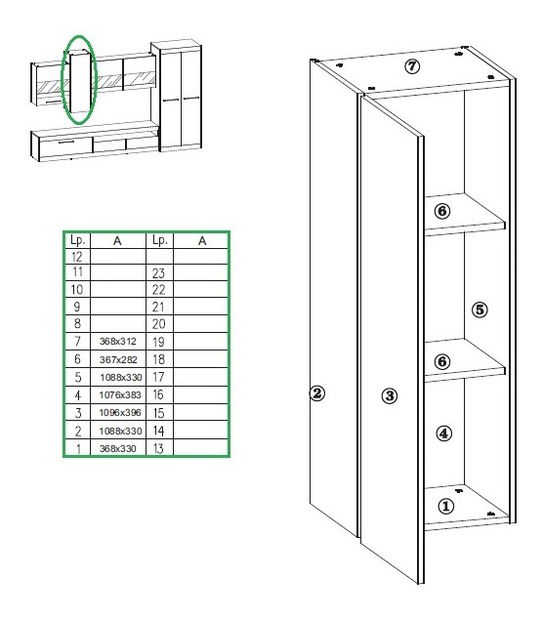 | Lp. | A | Lp. | A |
|---|---|---|---|
| 12 | | | |
| 11 | | 23 | |
| 10 | | 22 | |
| 9 | | 21 | |
| 8 | | 20 | |
| 7 | 368x312 | 19 | |
| 6 | 367x282 | 18 | |
| 5 | 1088x330 | 17 | |
| 4 | 1076x383 | 16 | |
| 3 | 1096x396 | 15 | |
| 2 | 1088x330 | 14 | |
| 1 | 368x330 | 13 | |

7
6
5
6
2
3
4
1