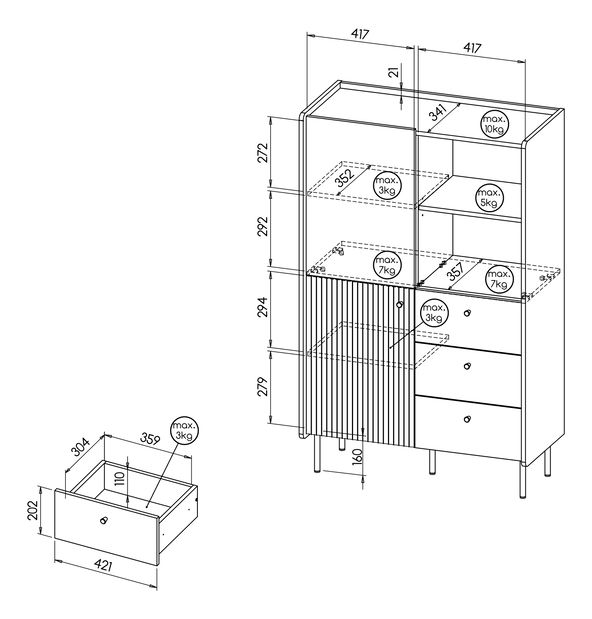 417
417
21
341
max. 10kg
272
352
max. 3kg
max. 5kg
292
max. 7kg
357
max. 7kg
294
max. 3kg
279
160
304
359
max. 3kg
110
202
421