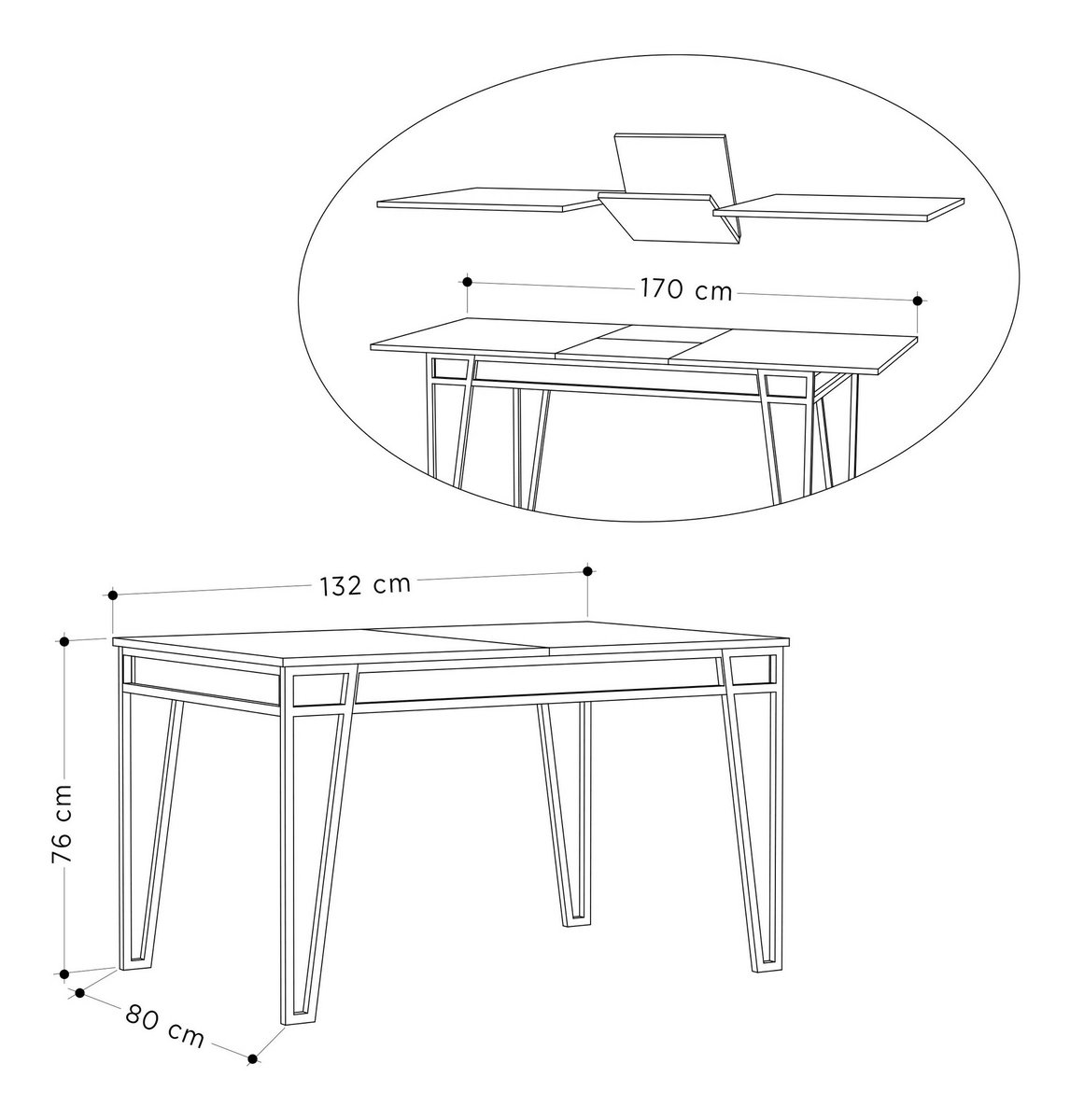 170 cm

132 cm

76 cm

80 cm