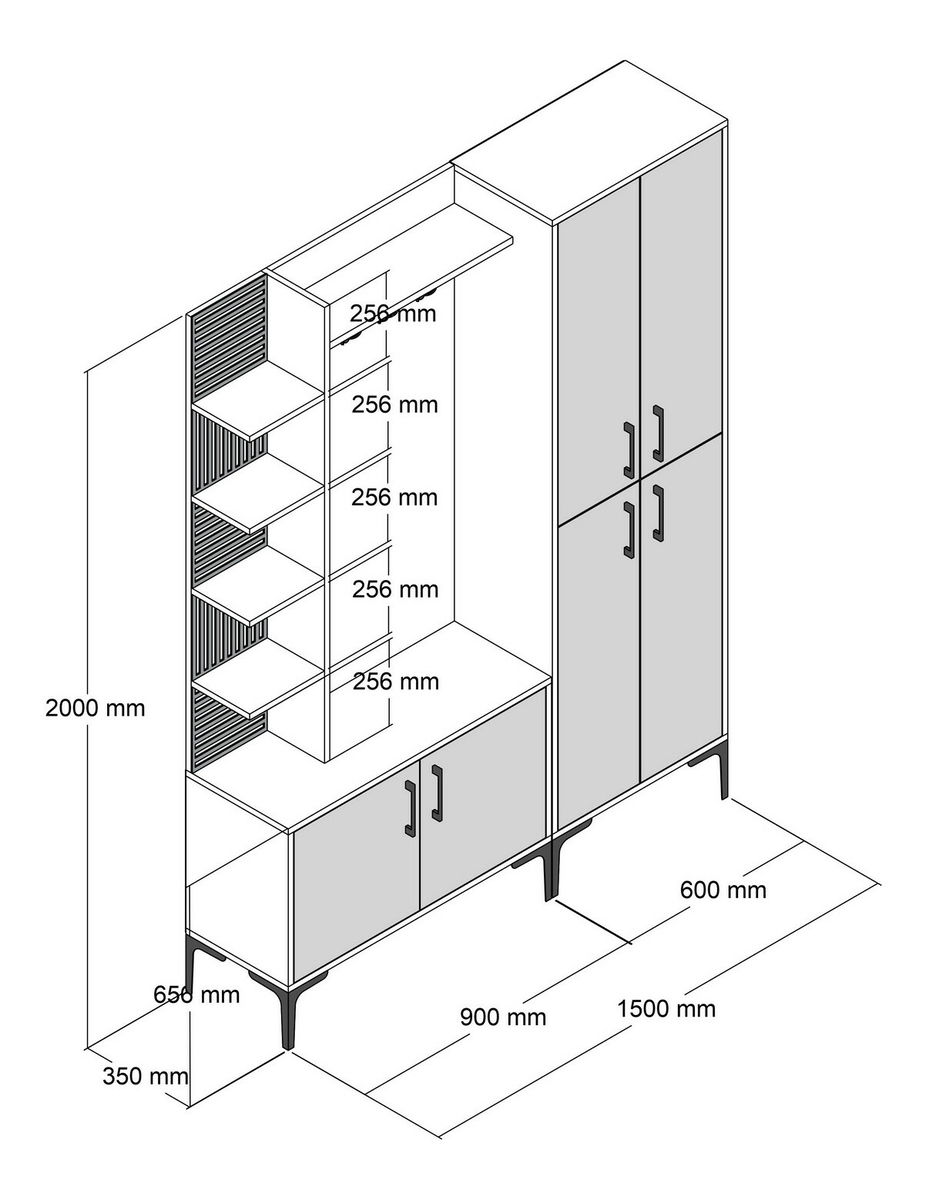 256 mm
256 mm
256 mm
256 mm
256 mm
2000 mm
600 mm
650 mm
900 mm
1500 mm
350 mm