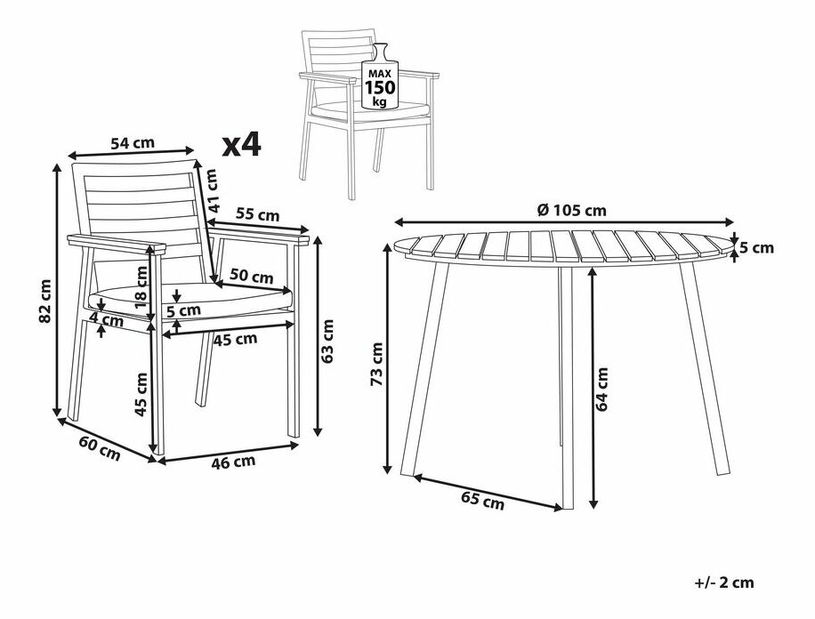 MAX
150
kg

54 cm
x4
41 cm
55 cm
82 cm
18 cm
50 cm
5 cm
4 cm
45 cm
63 cm
45 cm
60 cm
46 cm

Ø 105 cm
5 cm
73 cm
64 cm
65 cm

+/- 2 cm