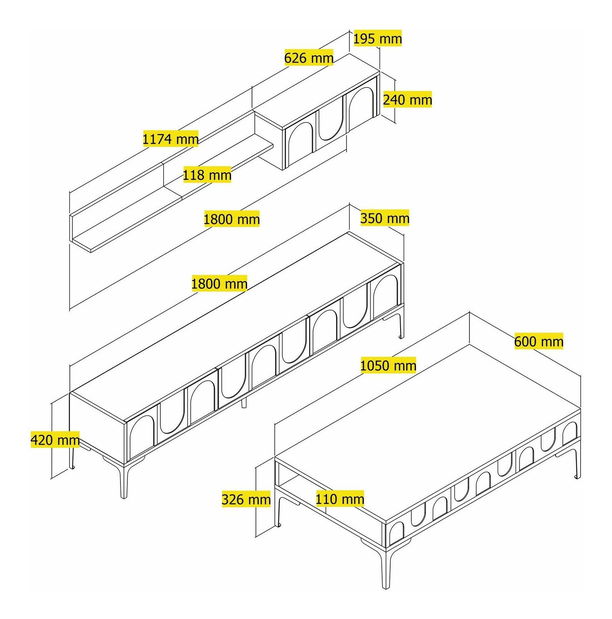 195 mm
626 mm
240 mm
1174 mm
118 mm
1800 mm
350 mm
1800 mm
600 mm
1050 mm
420 mm
326 mm
110 mm