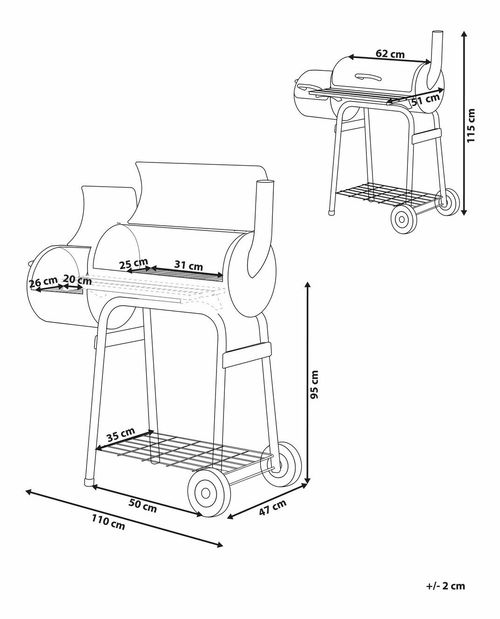 62 cm
51 cm
115 cm
25 cm
31 cm
26 cm
20 cm
95 cm
35 cm
50 cm
47 cm
110 cm
+/- 2 cm