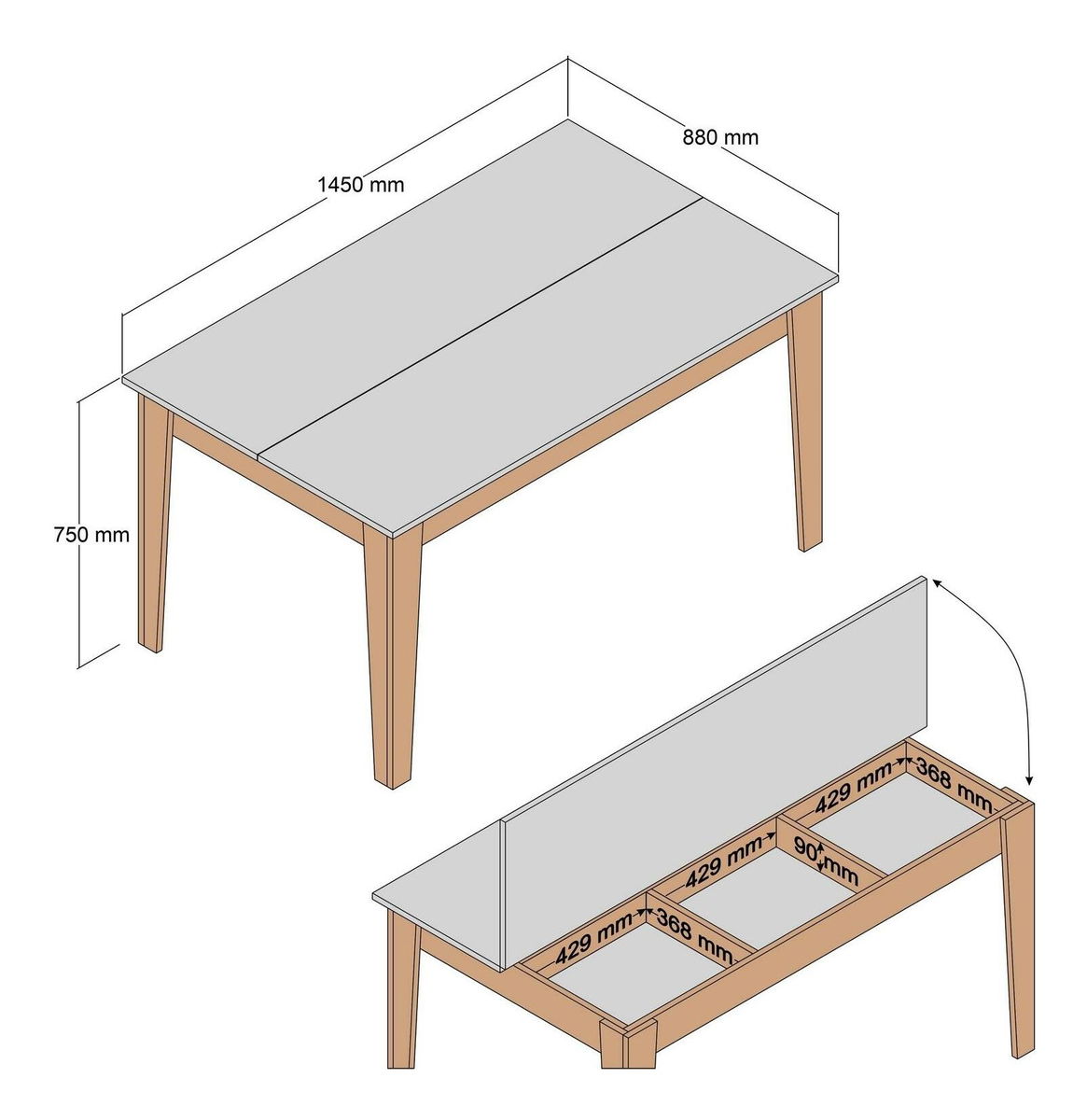 1450 mm

880 mm

750 mm

429 mm

368 mm

429 mm

90 mm

429 mm

368 mm