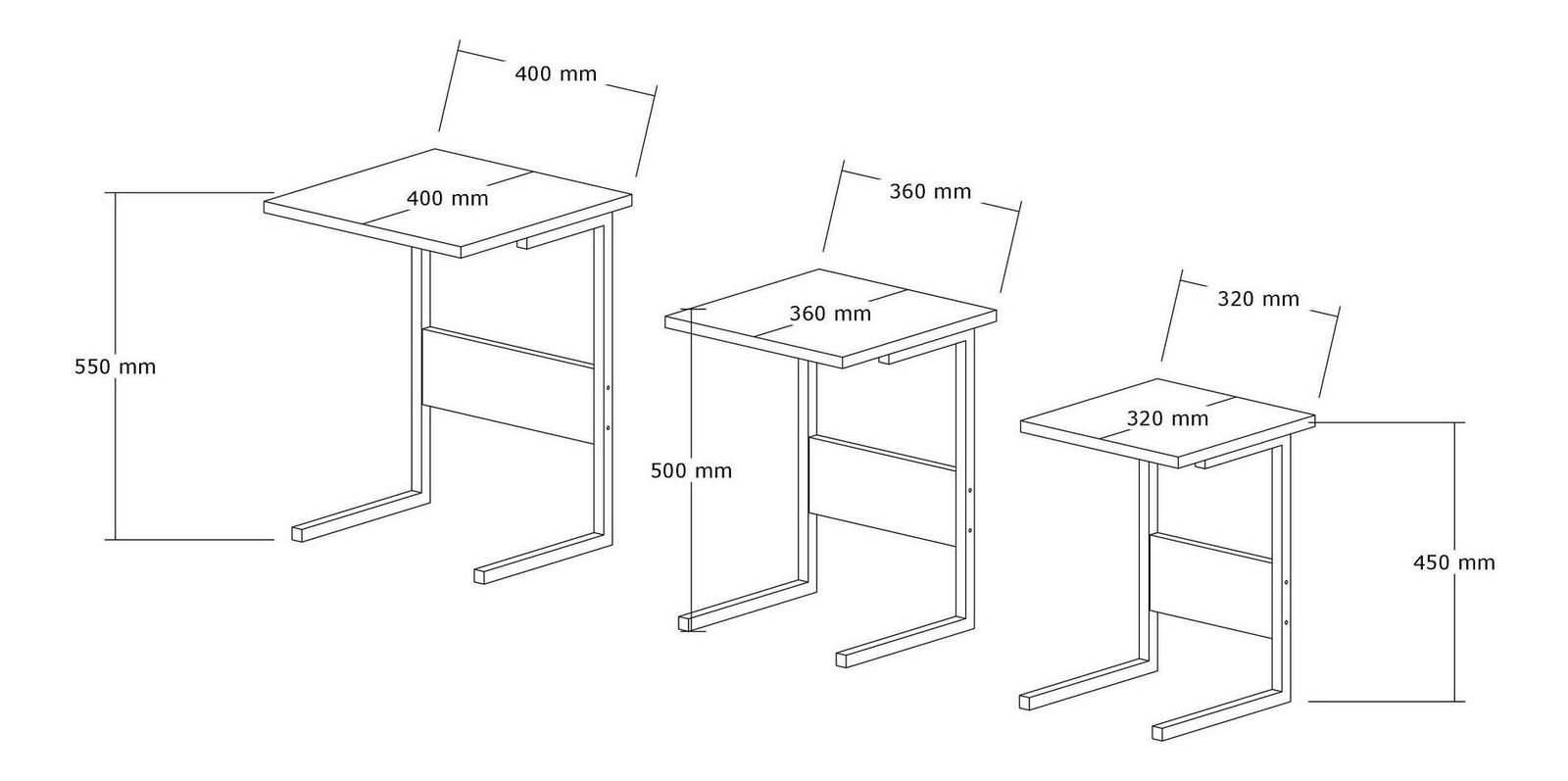 400 mm

400 mm

550 mm

360 mm

360 mm

500 mm

320 mm

320 mm

450 mm