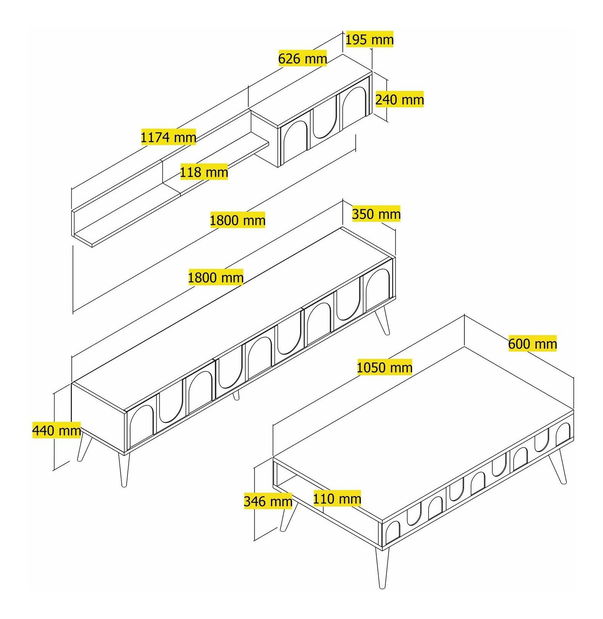 195 mm
626 mm
240 mm
1174 mm
118 mm
1800 mm
350 mm
1800 mm
600 mm
1050 mm
440 mm
346 mm
110 mm