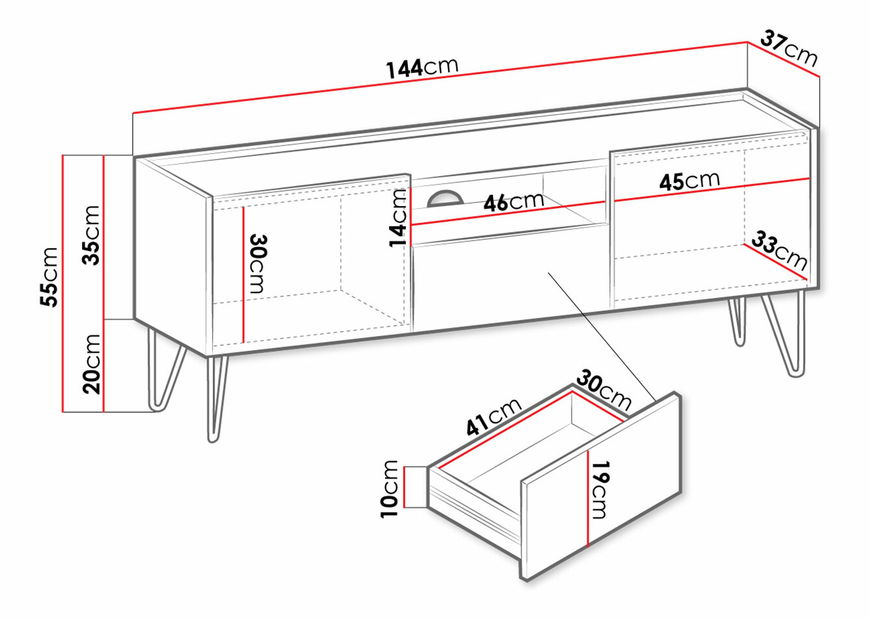 144cm
37cm
55cm
35cm
20cm
30cm
14cm
46cm
45cm
33cm
41cm
30cm
10cm
19cm