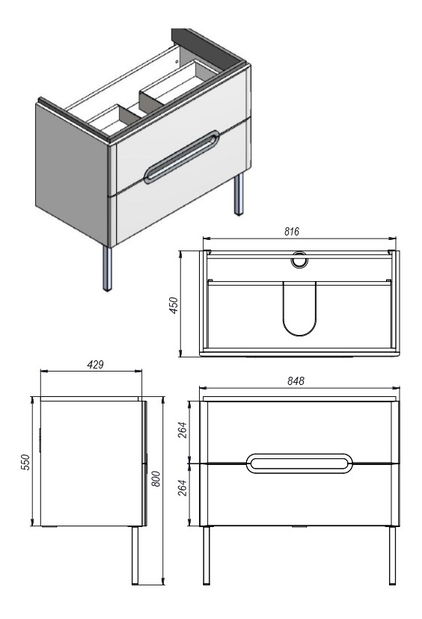 816

450

429

848

550

800

264

264