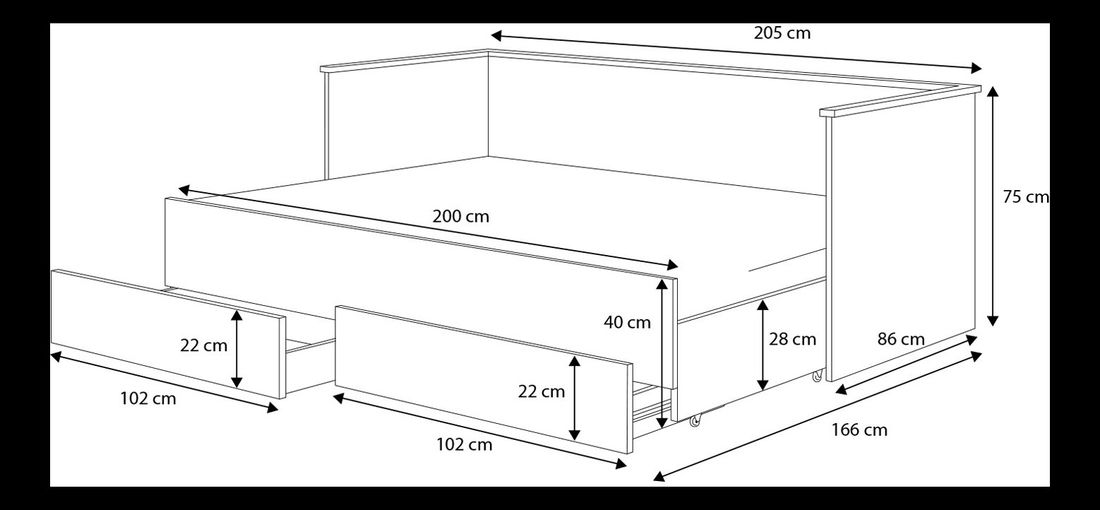 205 cm

75 cm

200 cm

40 cm

28 cm

86 cm

22 cm

22 cm

102 cm

102 cm

166 cm