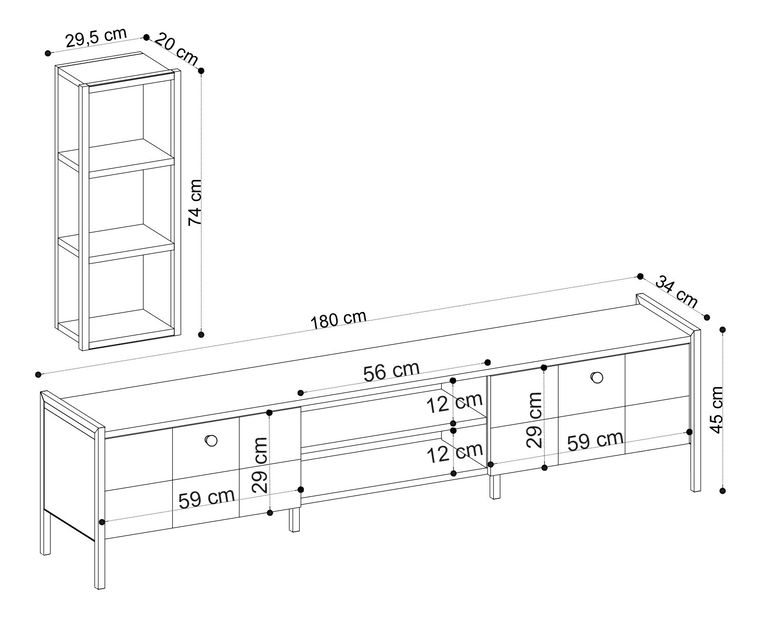 29,5 cm
20 cm
74 cm
180 cm
34 cm
45 cm
56 cm
12 cm
12 cm
29 cm
59 cm
29 cm
59 cm