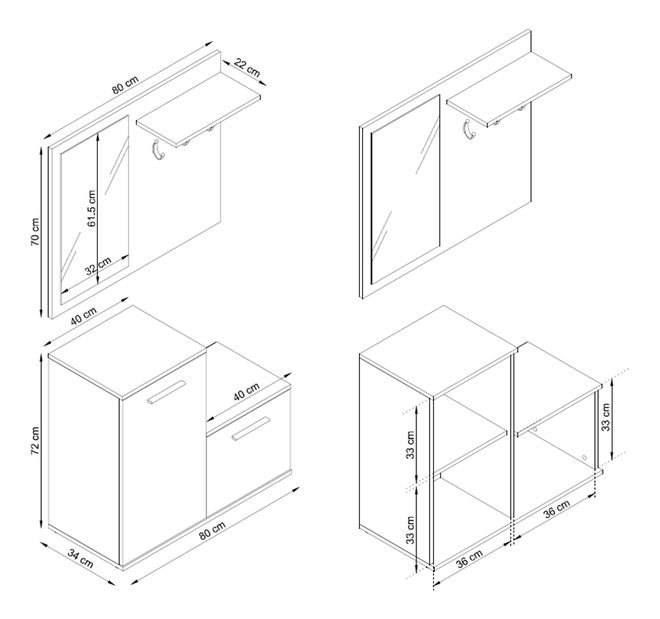 80 cm
22 cm
70 cm
61.5 cm
32 cm
40 cm
40 cm
72 cm
80 cm
34 cm
33 cm
33 cm
33 cm
36 cm
36 cm