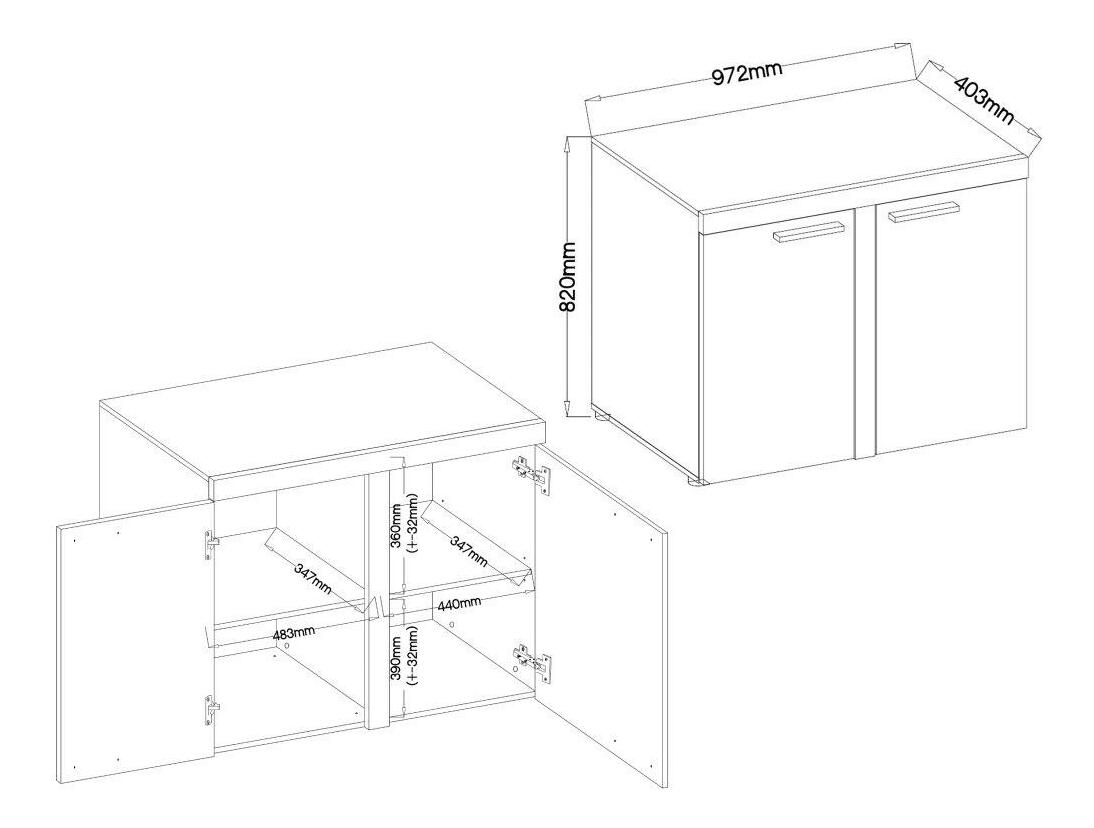 972mm
403mm
820mm
360mm
(+-32mm)
347mm
347mm
440mm
483mm
390mm
(+-32mm)