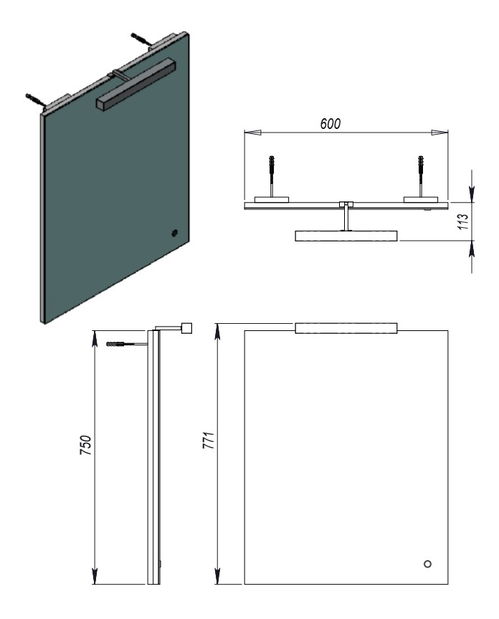 600

113

750

771