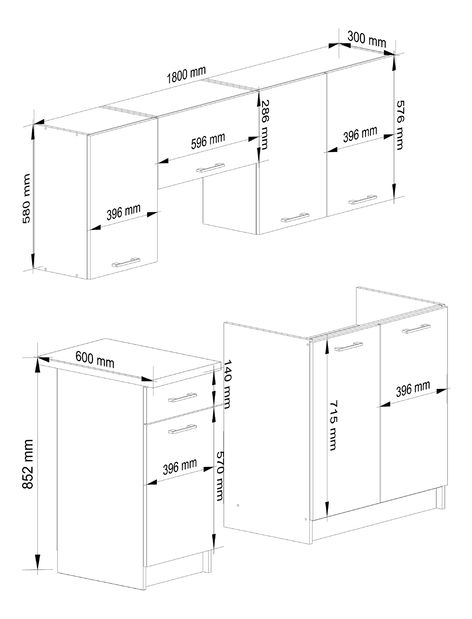 300 mm
1800 mm
286 mm
576 mm
596 mm
396 mm
580 mm
396 mm
600 mm
140 mm
852 mm
396 mm
570 mm
715 mm
396 mm