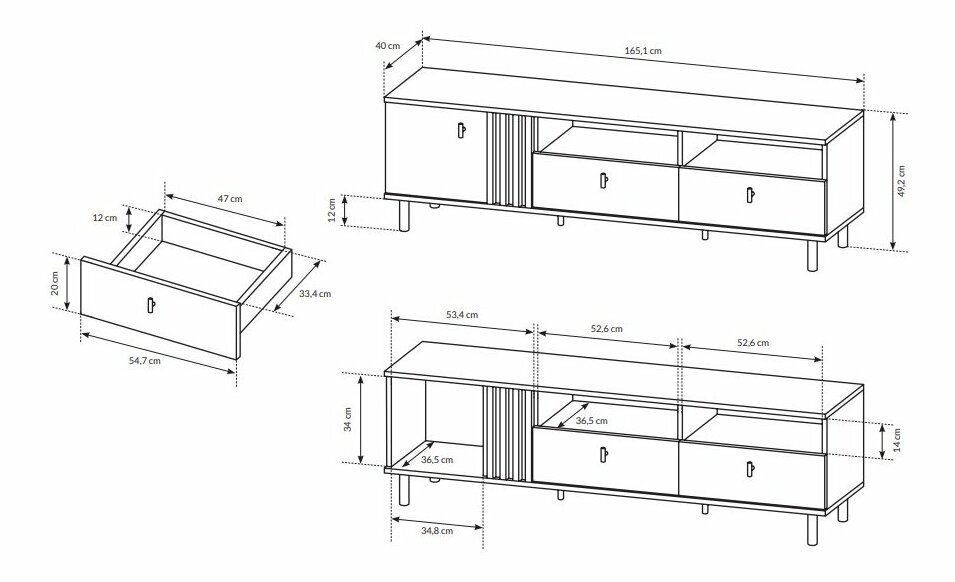 40 cm
165,1 cm
49,2 cm
12 cm
47 cm
12 cm
20 cm
33,4 cm
54,7 cm
53,4 cm
52,6 cm
52,6 cm
34 cm
36,5 cm
36,5 cm
14 cm
34,8 cm