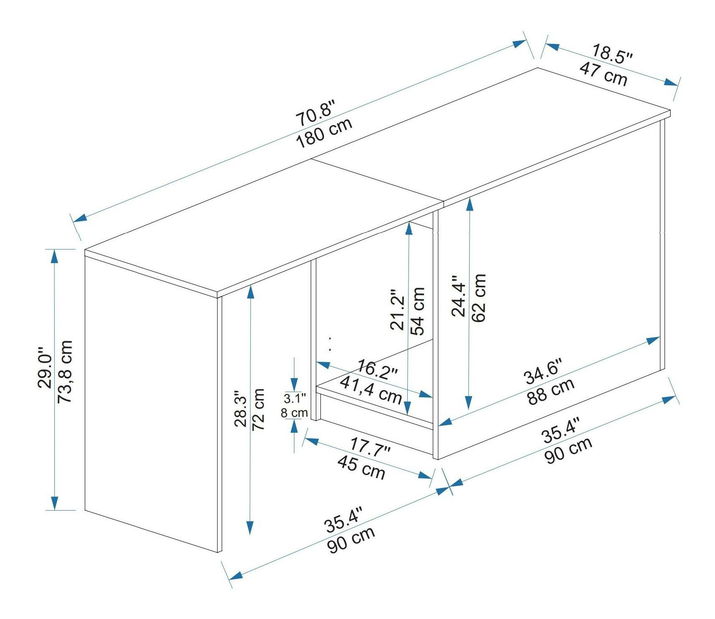 70.8"
180 cm

18.5"
47 cm

29.0"
73,8 cm

28.3"
72 cm

21.2"
54 cm

24.4"
62 cm

16.2"
41,4 cm

3.1"
8 cm

34.6"
88 cm

17.7"
45 cm

35.4"
90 cm

35.4"
90 cm