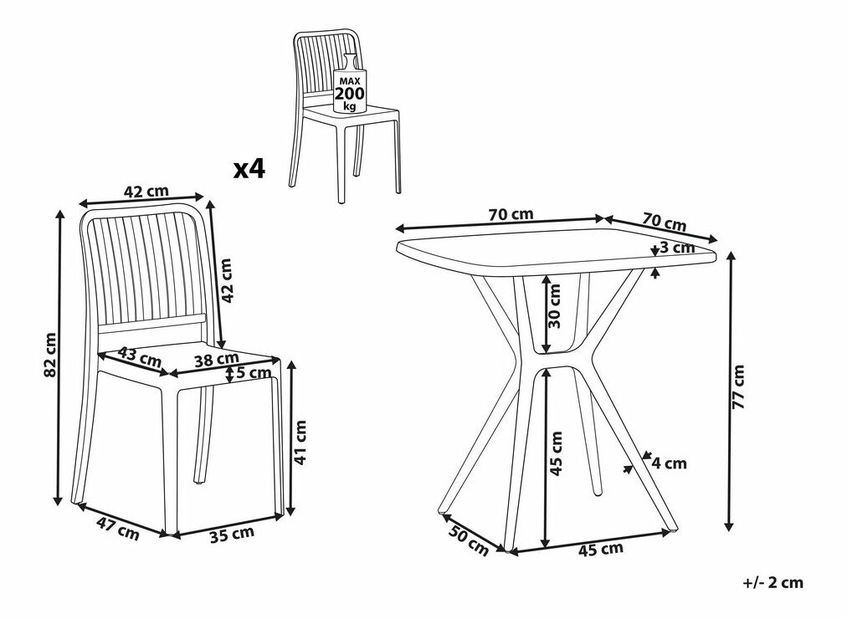 MAX
200
kg

x4

42 cm
42 cm
82 cm
43 cm
38 cm
5 cm
41 cm
47 cm
35 cm

70 cm
70 cm
3 cm
30 cm
77 cm
45 cm
4 cm
50 cm
45 cm

+/- 2 cm