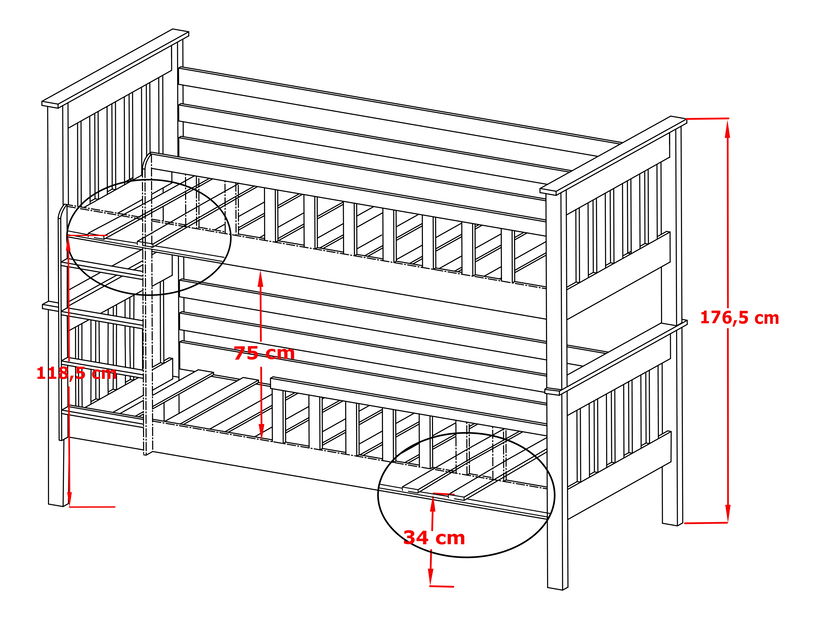 176,5 cm

75 cm

118,5 cm

34 cm