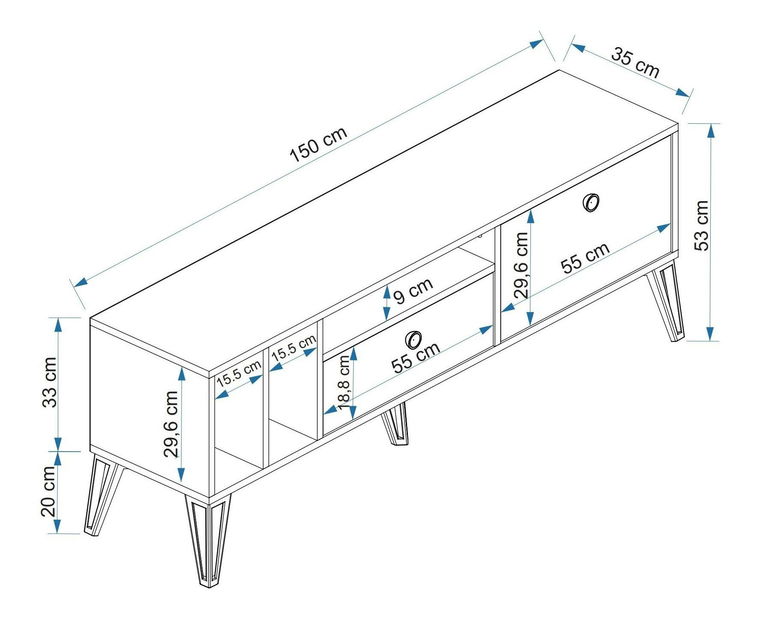 150 cm
35 cm
53 cm
29,6 cm
55 cm
9 cm
55 cm
18,8 cm
15.5 cm
15.5 cm
29,6 cm
33 cm
20 cm