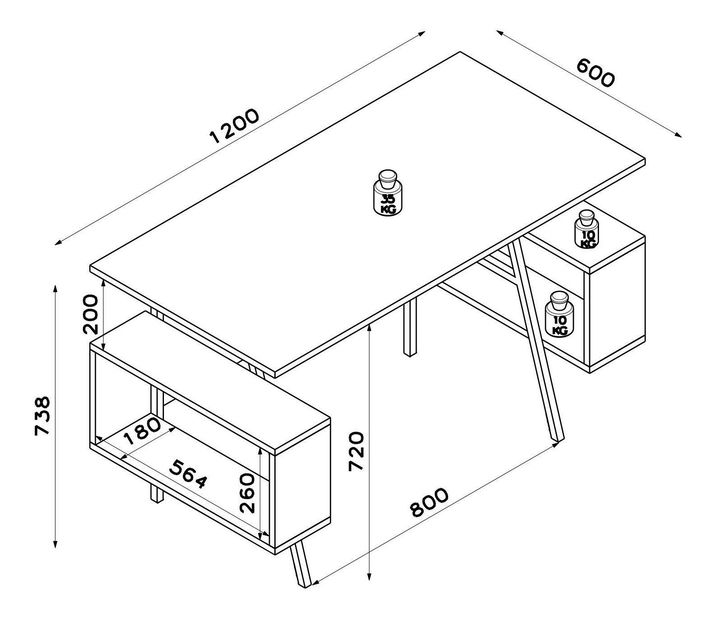 1200
600
35 KG
10 KG
10 KG
200
738
180
564
260
720
800