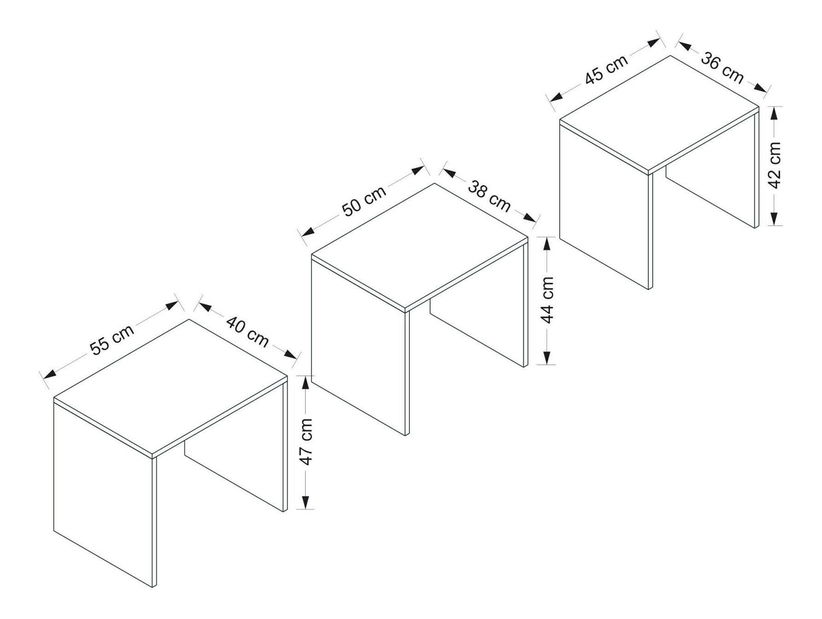 45 cm
36 cm
42 cm
50 cm
38 cm
44 cm
55 cm
40 cm
47 cm