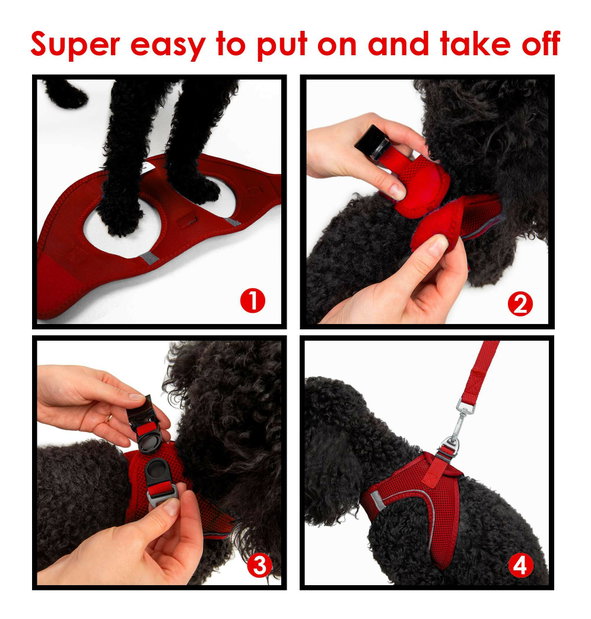 Super easy to put on and take off

1

2

3

4