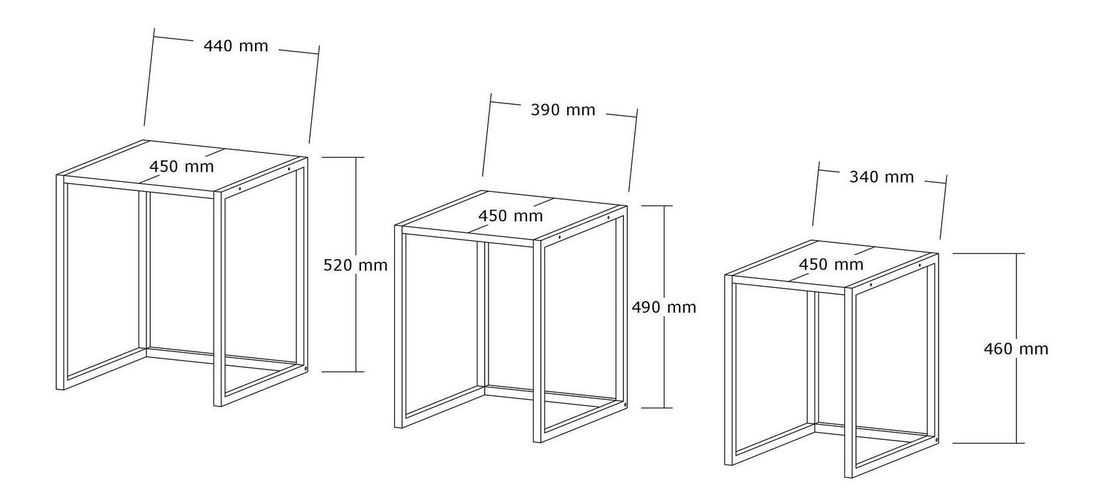 440 mm
450 mm
520 mm
390 mm
450 mm
490 mm
340 mm
450 mm
460 mm