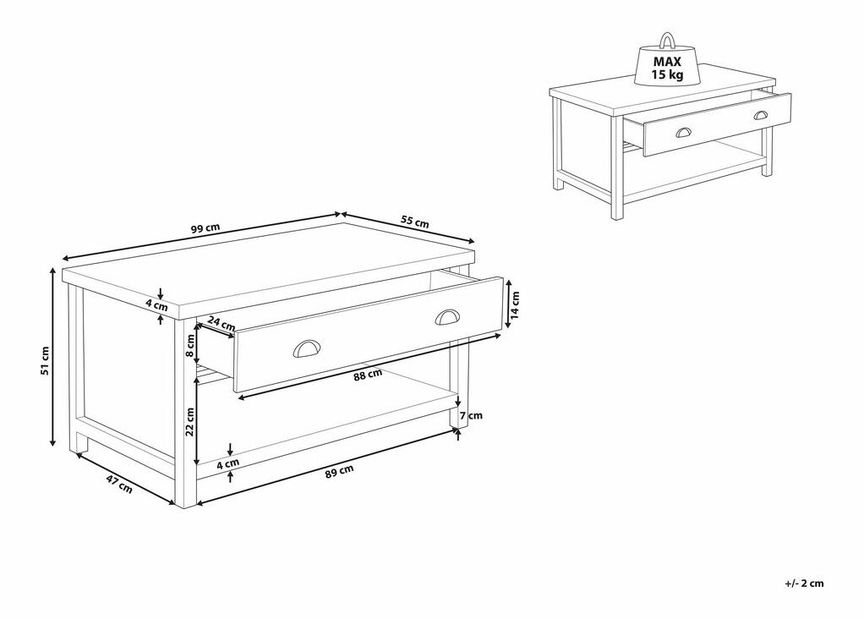 MAX
15 kg

99 cm
55 cm
4 cm
24 cm
14 cm
51 cm
8 cm
88 cm
22 cm
7 cm
4 cm
89 cm
47 cm

+/- 2 cm