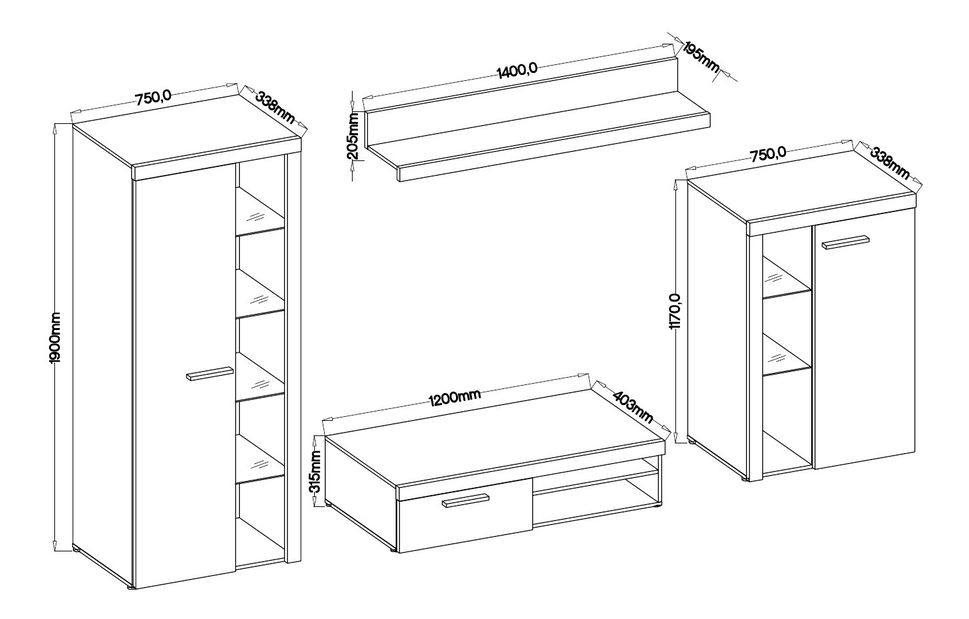 750,0
338mm
1900mm
1400,0
195mm
205mm
750,0
338mm
1170,0
1200mm
403mm
315mm