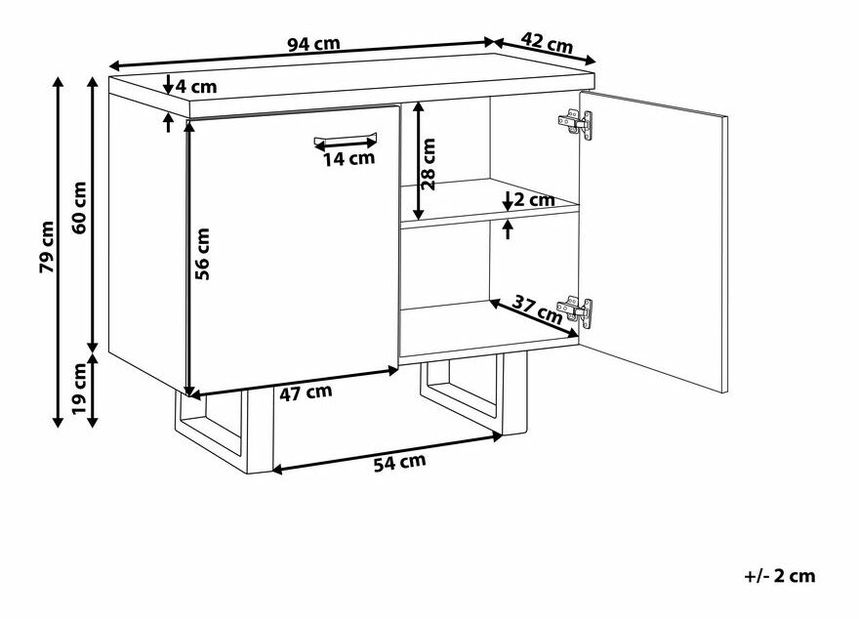 94 cm
42 cm
4 cm
14 cm
28 cm
2 cm
79 cm
60 cm
56 cm
37 cm
19 cm
47 cm
54 cm
+/- 2 cm