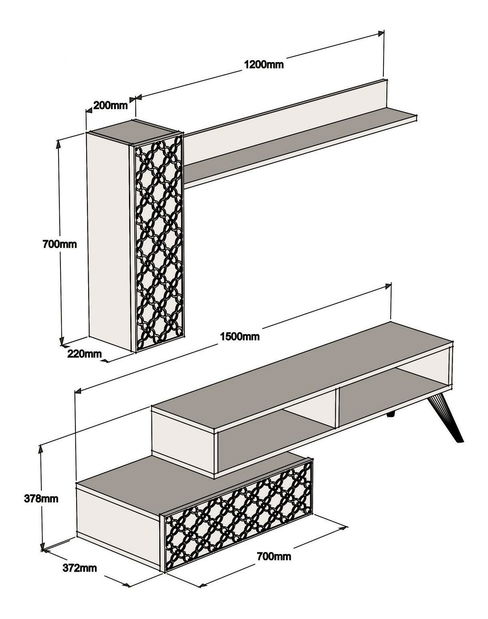 1200mm
200mm
700mm
220mm
1500mm
378mm
372mm
700mm