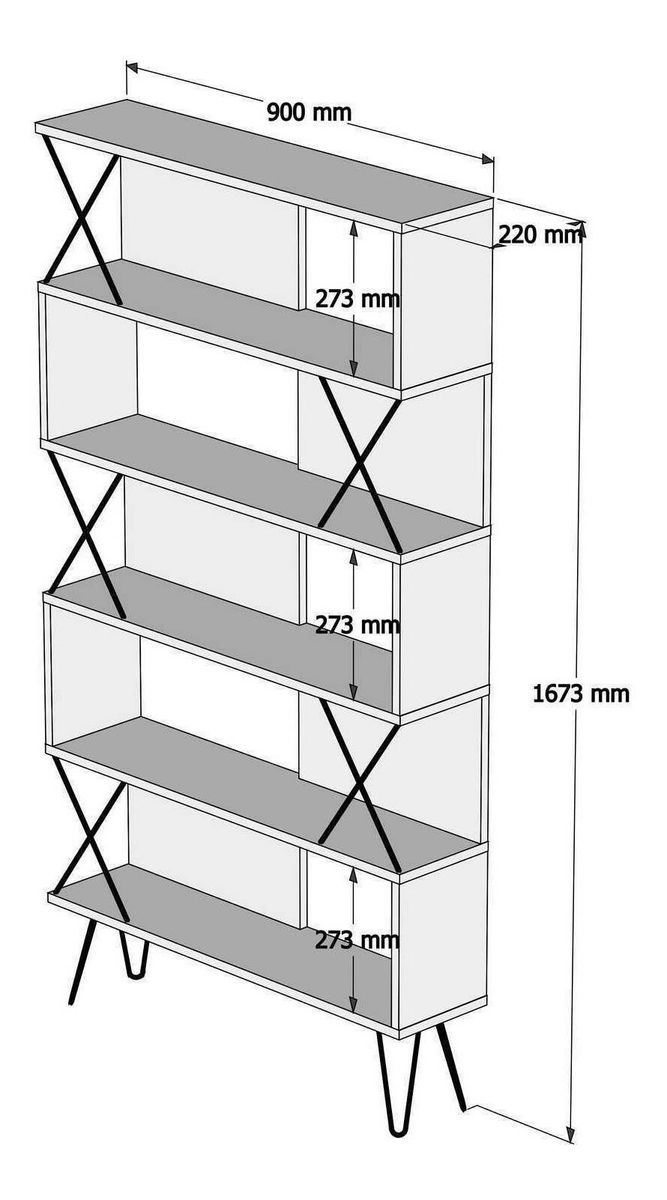 900 mm

220 mm

273 mm

273 mm

1673 mm

273 mm