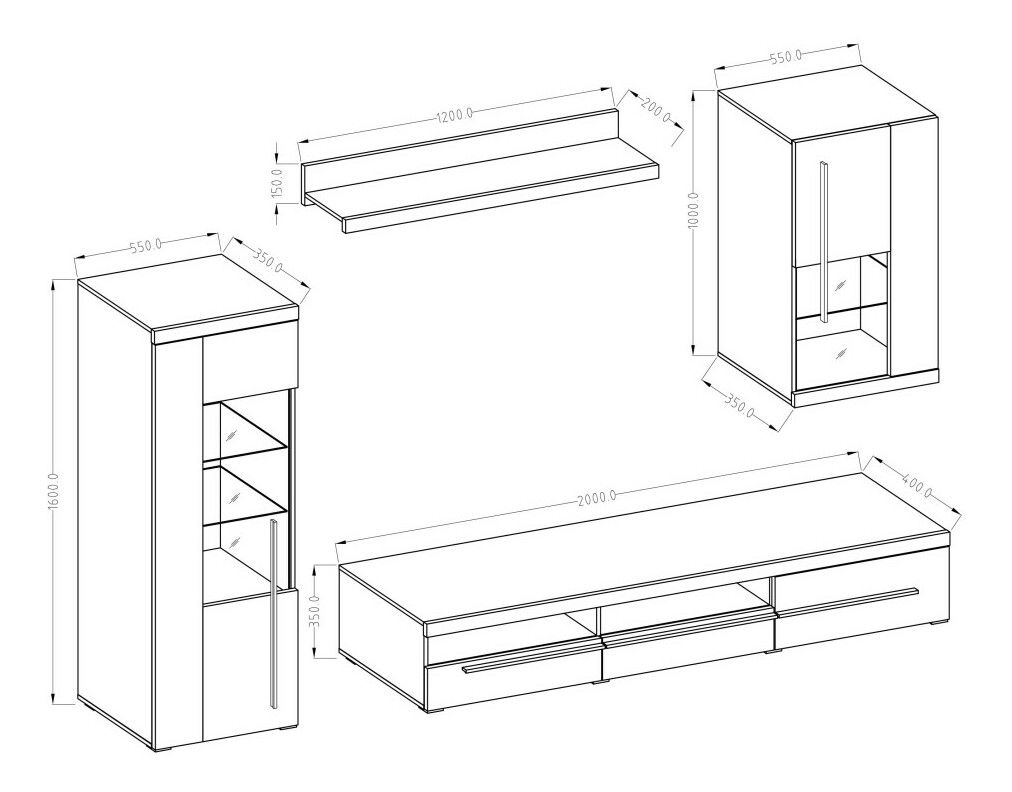 1200.0
200.0
150.0
550.0
1000.0
350.0
550.0
350.0
1600.0
2000.0
400.0
350.0