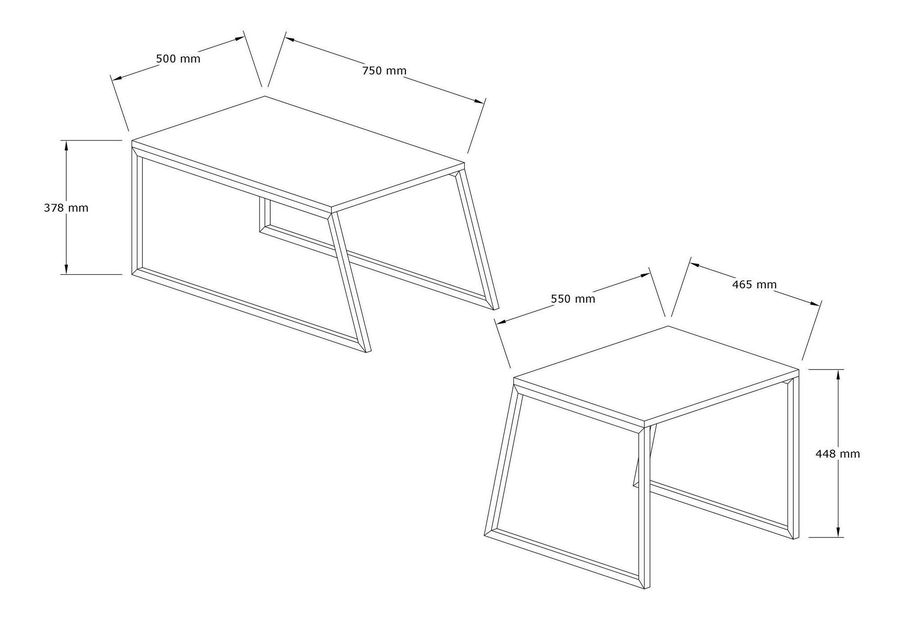 500 mm
750 mm
378 mm
550 mm
465 mm
448 mm