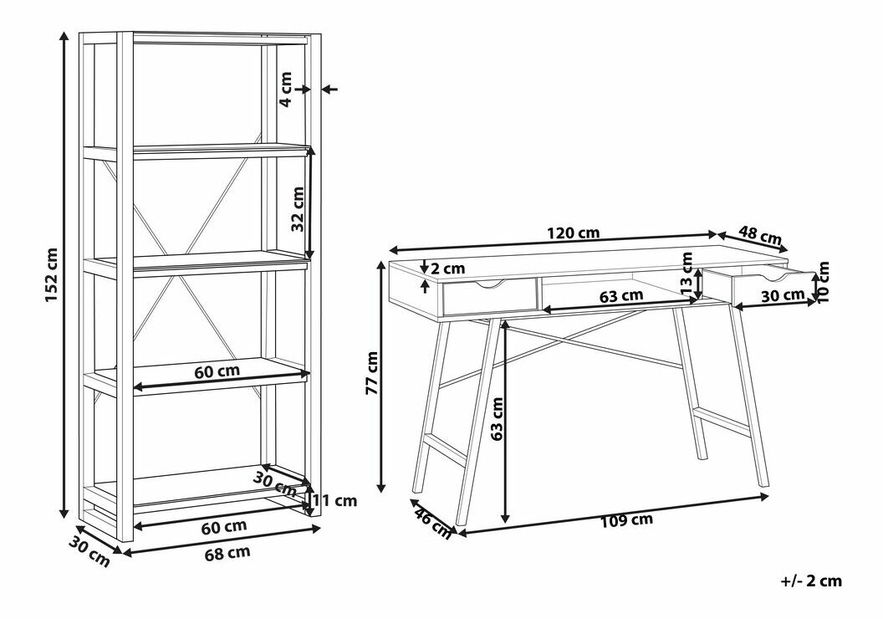 152 cm
4 cm
32 cm
60 cm
30 cm
11 cm
60 cm
30 cm
68 cm
120 cm
48 cm
2 cm
13 cm
10 cm
63 cm
30 cm
77 cm
63 cm
46 cm
109 cm
+/- 2 cm