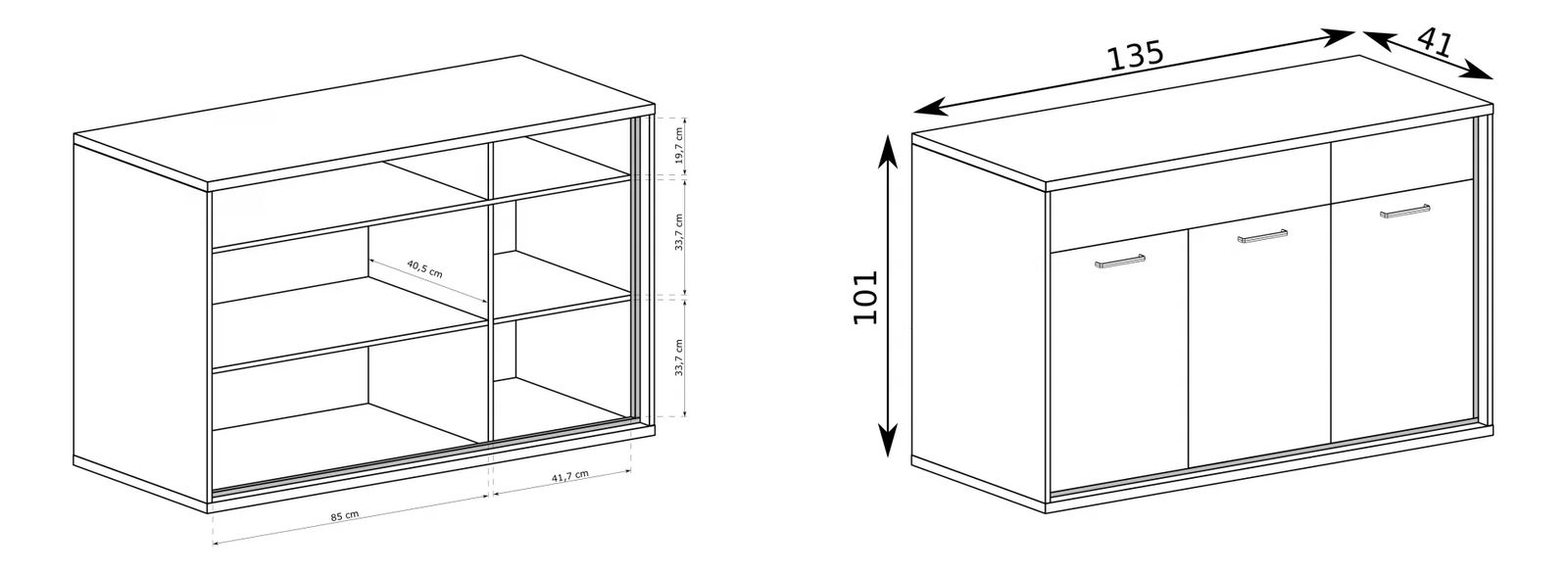 19,7 cm
33,7 cm
40,5 cm
33,7 cm
41,7 cm
85 cm

135
41
101