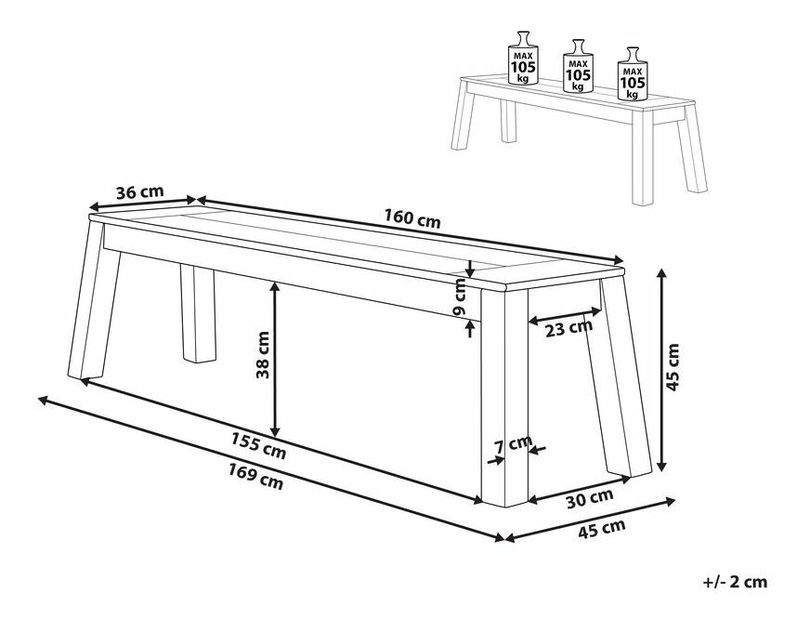 MAX
105
kg

MAX
105
kg

MAX
105
kg

36 cm

160 cm

9 cm

23 cm

38 cm

45 cm

155 cm

169 cm

7 cm

30 cm

45 cm

+/- 2 cm