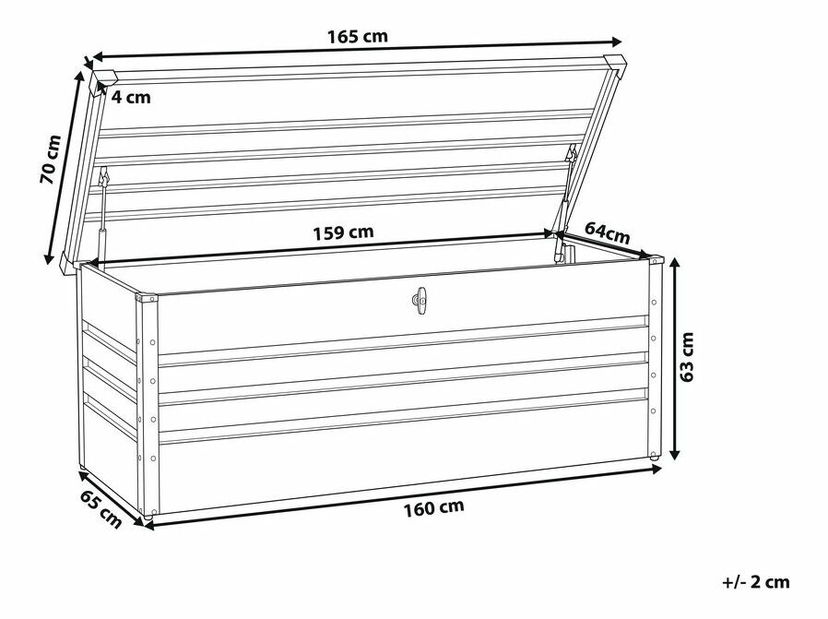 165 cm

4 cm

70 cm

159 cm

64cm

63 cm

65 cm

160 cm

+/- 2 cm