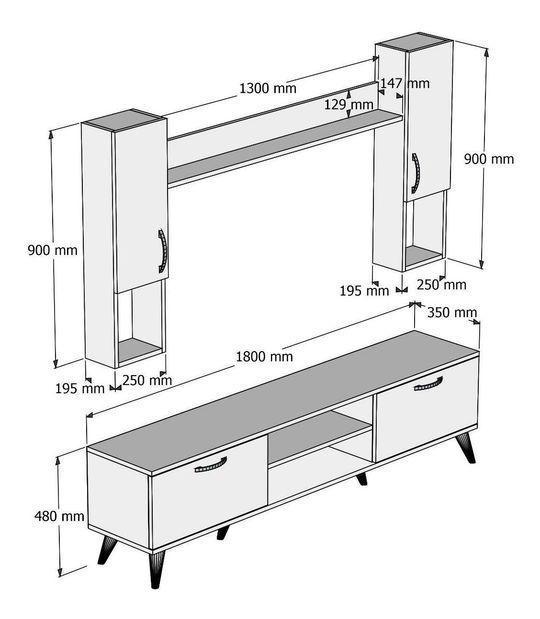 1300 mm
147 mm
129 mm
900 mm
900 mm
195 mm
250 mm
350 mm
1800 mm
195 mm
250 mm
480 mm