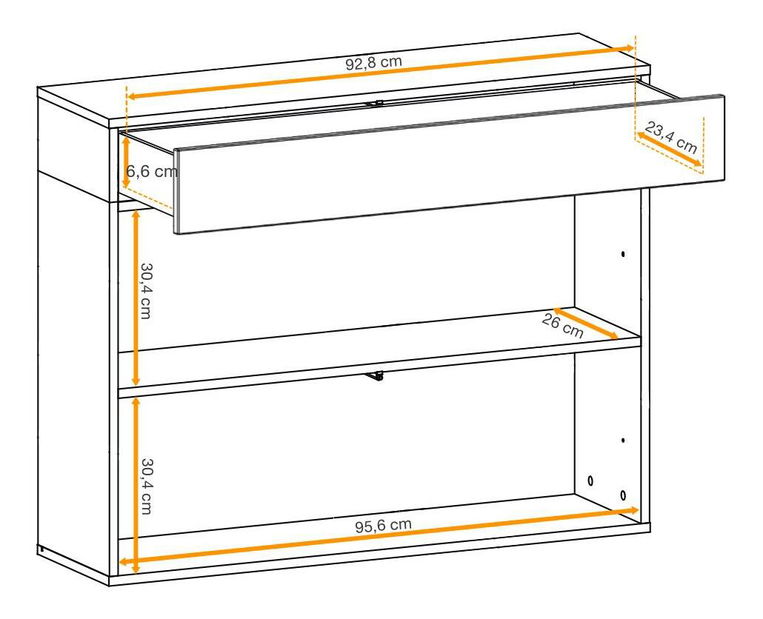 92,8 cm
23,4 cm
6,6 cm
30,4 cm
26 cm
30,4 cm
95,6 cm