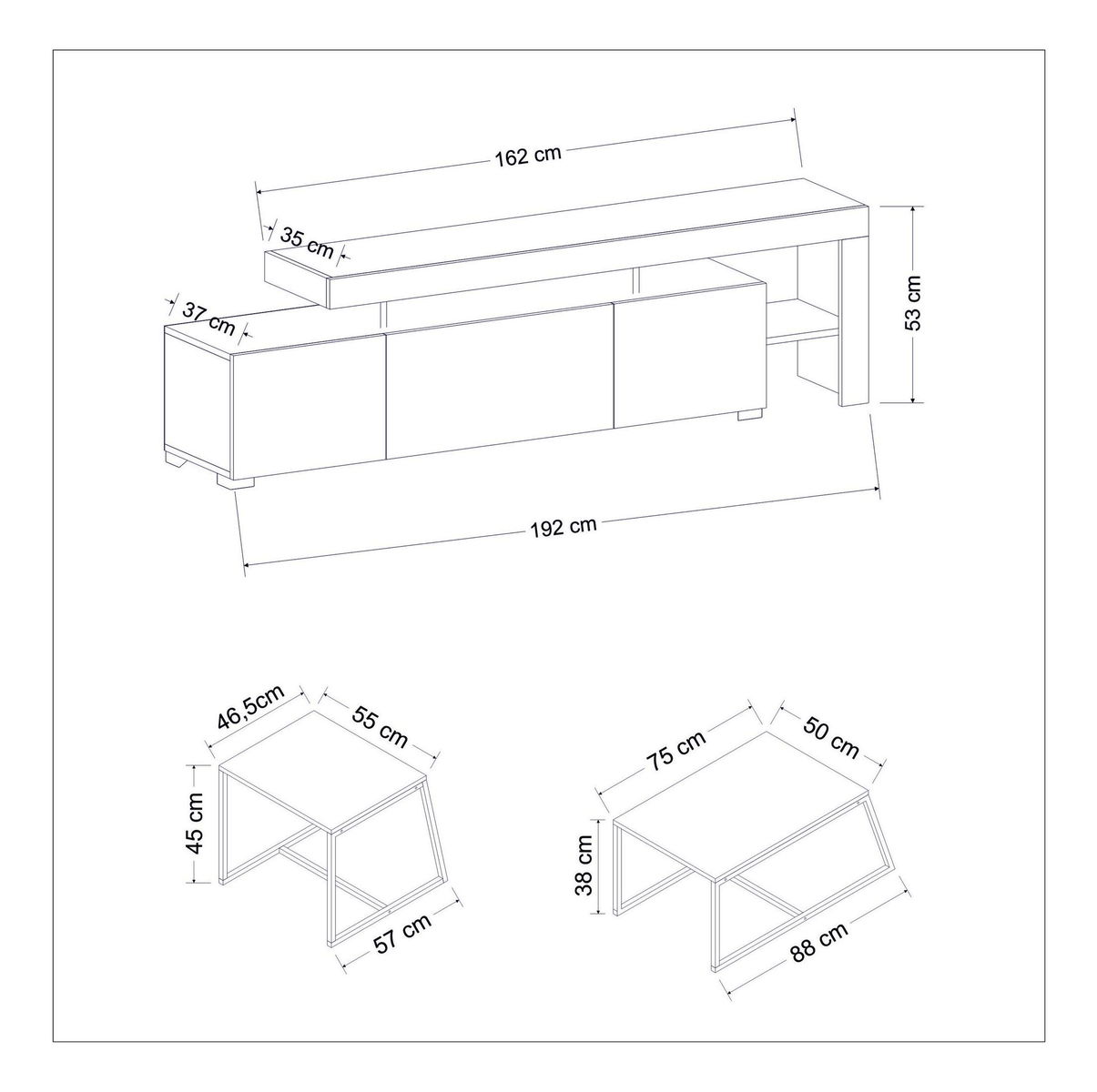 162 cm
35 cm
37 cm
53 cm
192 cm

46,5cm
55 cm
45 cm
57 cm

75 cm
50 cm
38 cm
88 cm