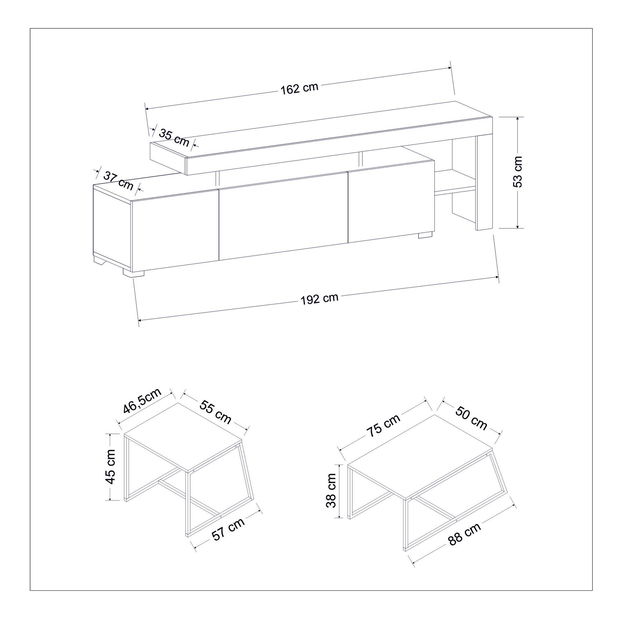 162 cm
35 cm
37 cm
53 cm
192 cm
46,5cm
55 cm
45 cm
57 cm
75 cm
50 cm
38 cm
88 cm