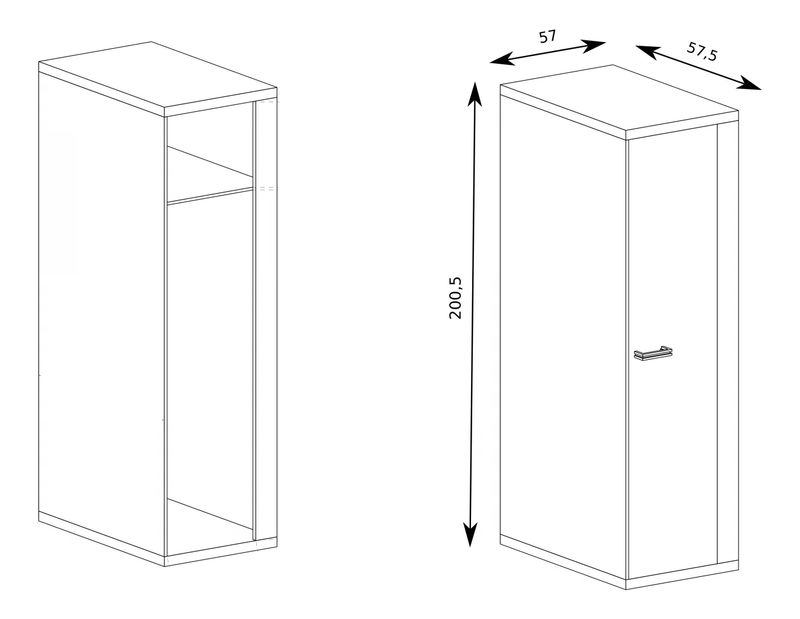 57

57,5

200,5