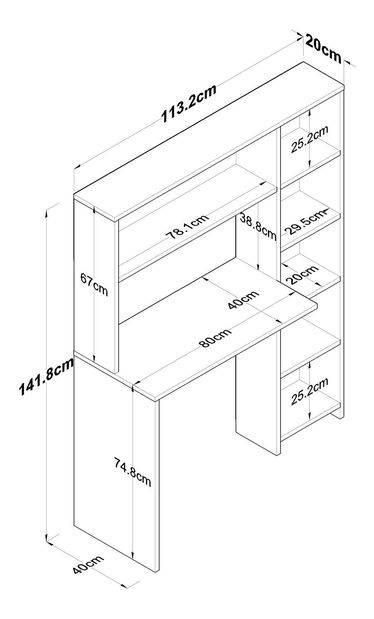 20cm
113.2cm
25.2cm
78.1cm
38.8cm
29.5cm
67cm
20cm
40cm
80cm
141.8cm
25.2cm
74.8cm
40cm