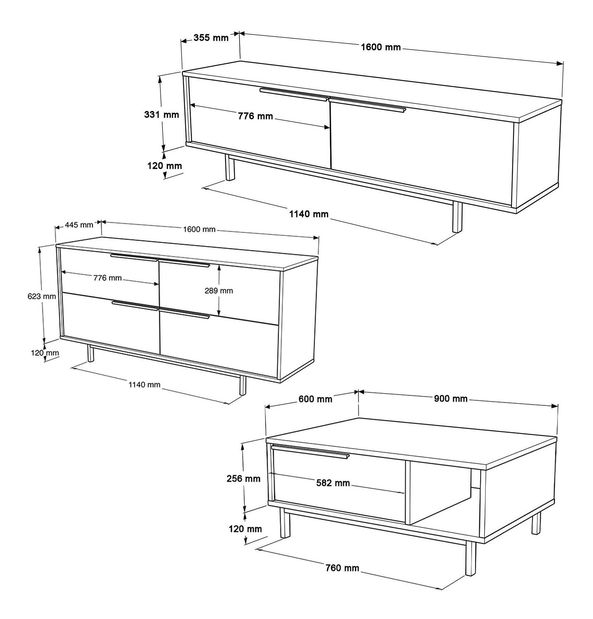 355 mm
1600 mm
331 mm
776 mm
120 mm
1140 mm

445 mm
1600 mm
776 mm
289 mm
623 mm
120 mm
1140 mm

600 mm
900 mm
256 mm
582 mm
120 mm
760 mm