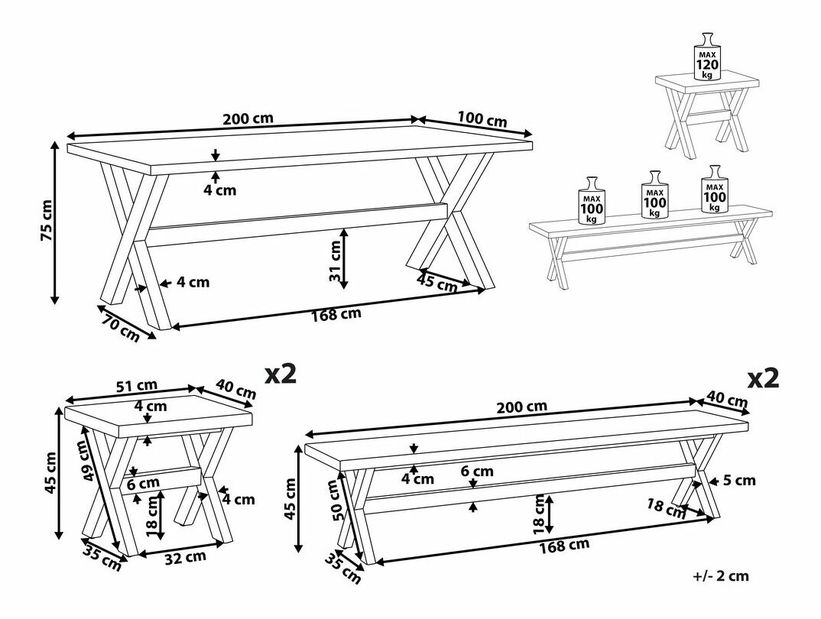 200 cm
100 cm
75 cm
4 cm
31 cm
4 cm
45 cm
70 cm
168 cm

MAX
120
kg

MAX
100
kg

MAX
100
kg

MAX
100
kg

x2
51 cm
40 cm
4 cm
45 cm
49 cm
6 cm
4 cm
18 cm
35 cm
32 cm

x2
200 cm
40 cm
4 cm
6 cm
5 cm
45 cm
50 cm
18 cm
18 cm
35 cm
168 cm

+/- 2 cm