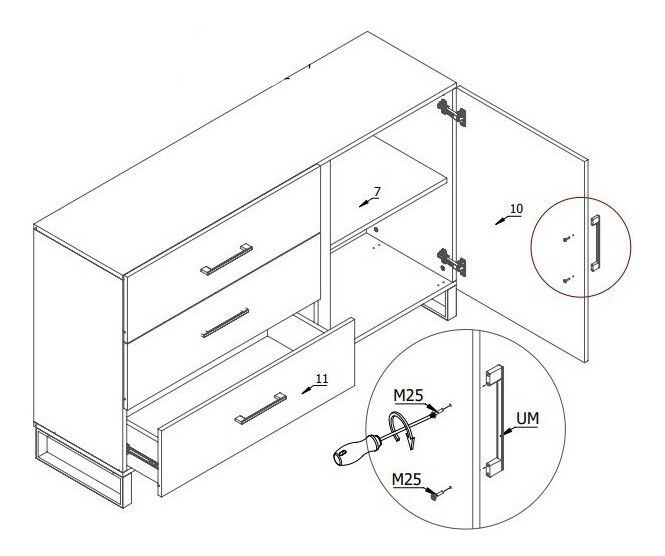 7
10
11
M25
UM
M25