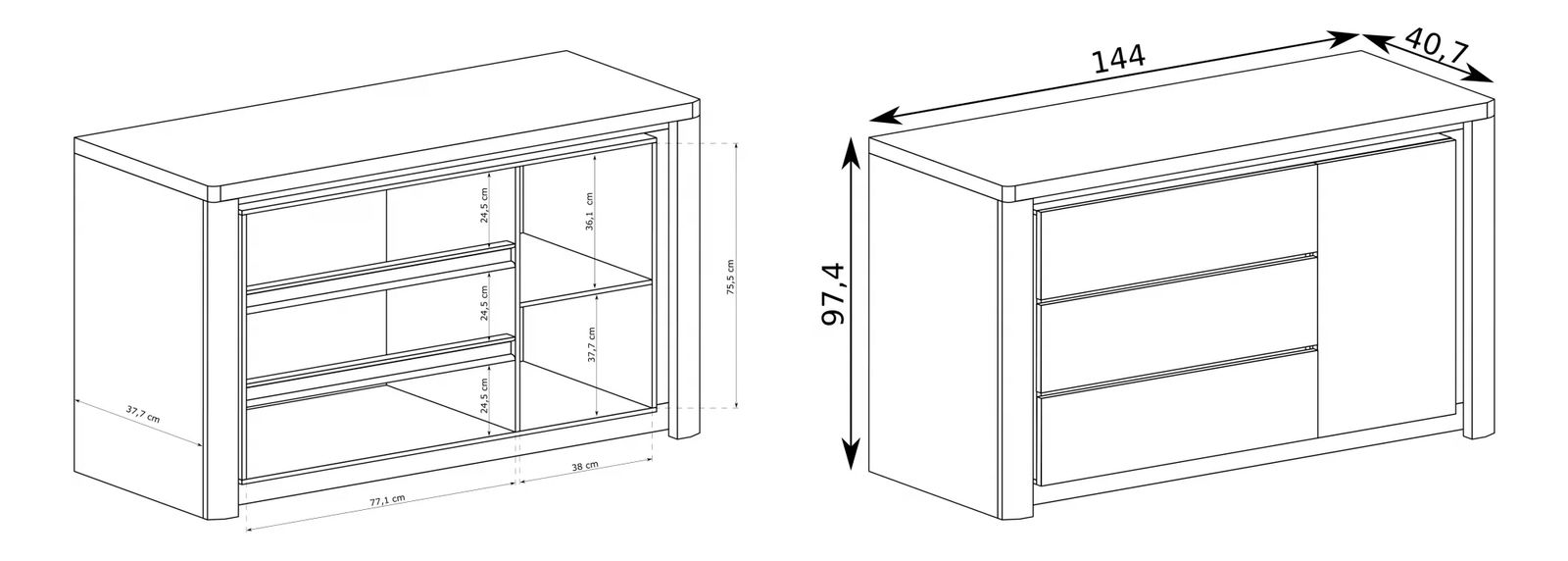 24,5 cm
36,1 cm
75,5 cm
24,5 cm
37,7 cm
24,5 cm
37,7 cm
38 cm
77,1 cm

144
40,7
97,4