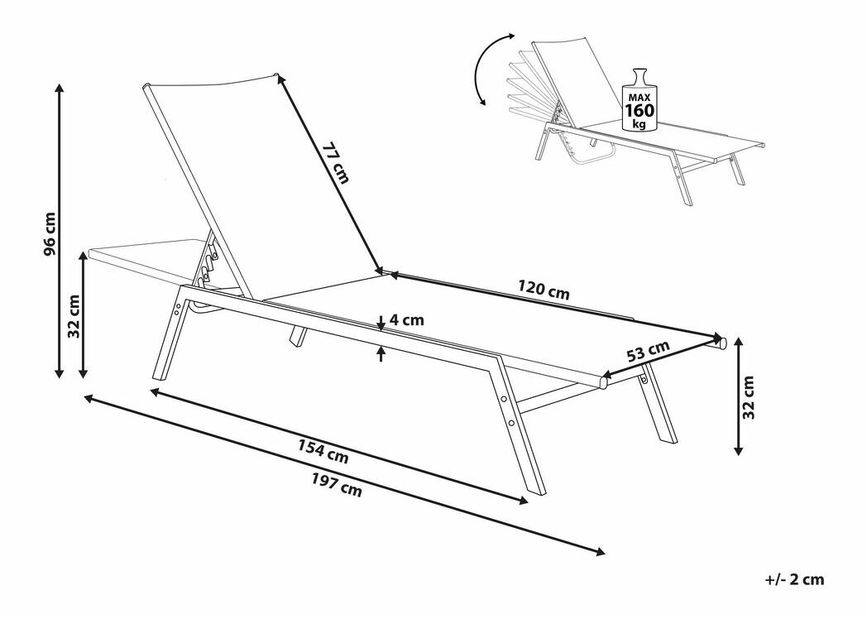 MAX
160
kg

96 cm
32 cm
77 cm
120 cm
4 cm
53 cm
32 cm
154 cm
197 cm

+/- 2 cm