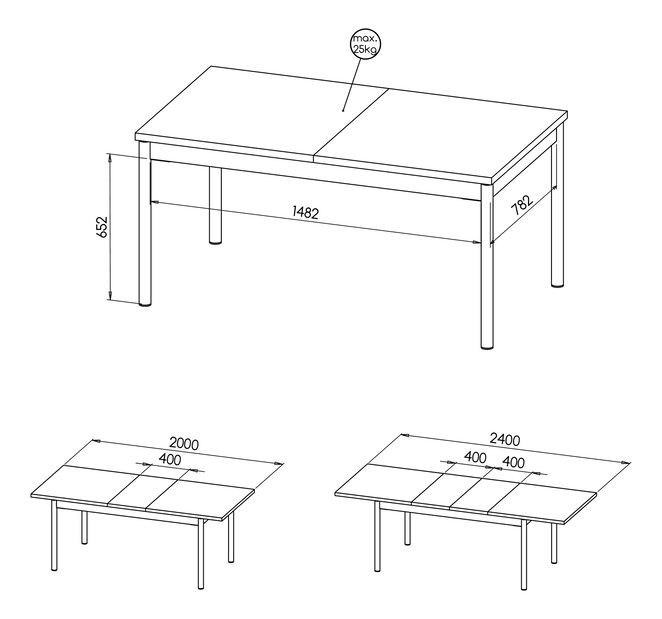 max. 25kg.

652

1482

782

2000

400

2400

400

400